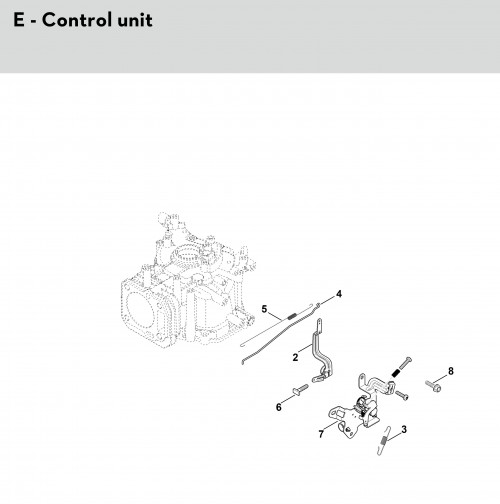 E - Control unit

4
5
2
8
6
7
3